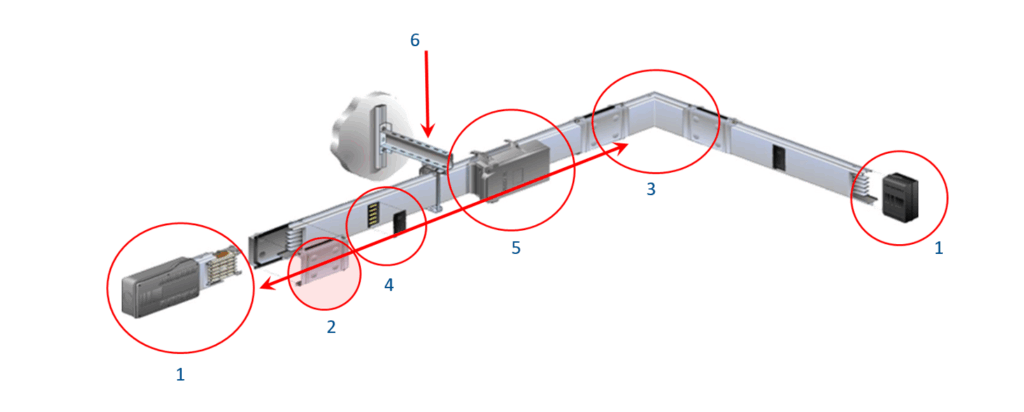 6

3

5

1

4

2

1