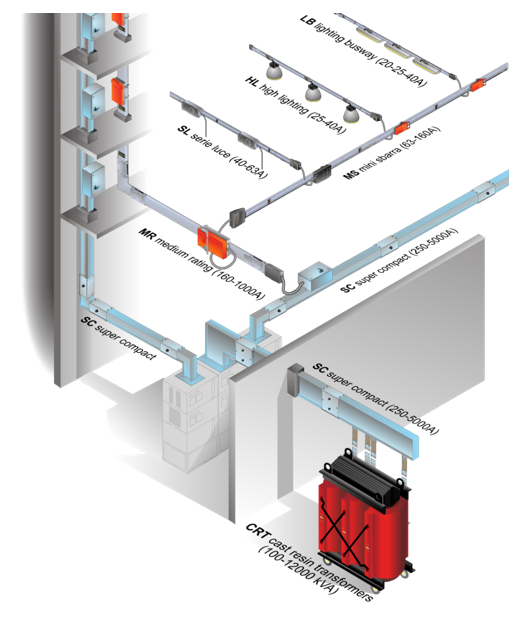 LB lighting busway (20-25-40A)

HL high lighting (25-40A)

SL serie luce (40-63A)

MS mini sbarra (63-160A)

MR medium rating (160-1000A)

SC super compact (250-5000A)

SC super compact

SC super compact (250-5000A)

CRT cast resin transformers (100-12000 kVA)