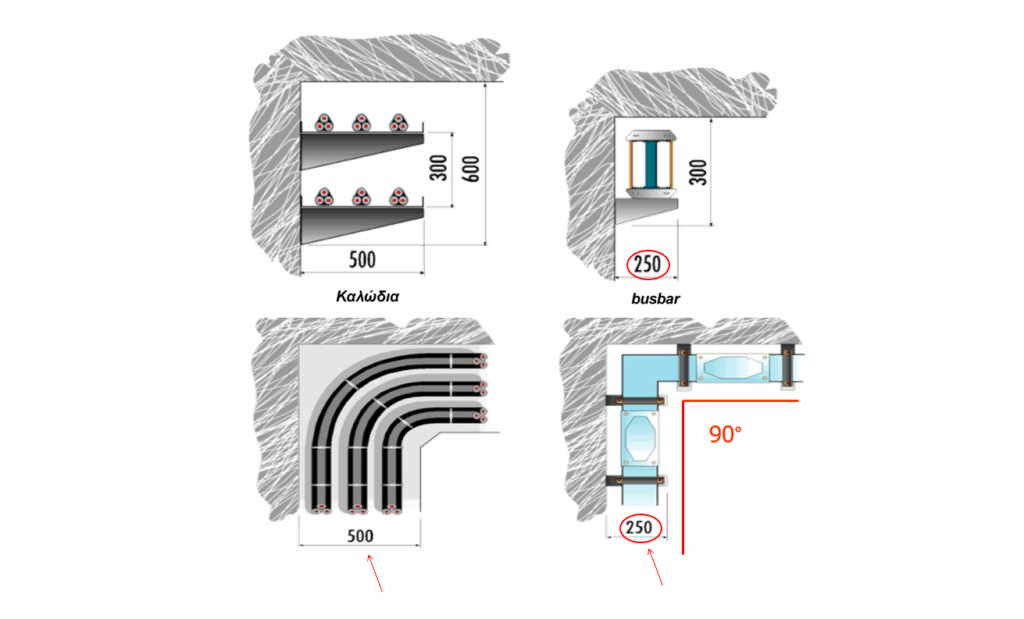 300
600
500
Καλώδια
300
250
busbar
500
90°
250